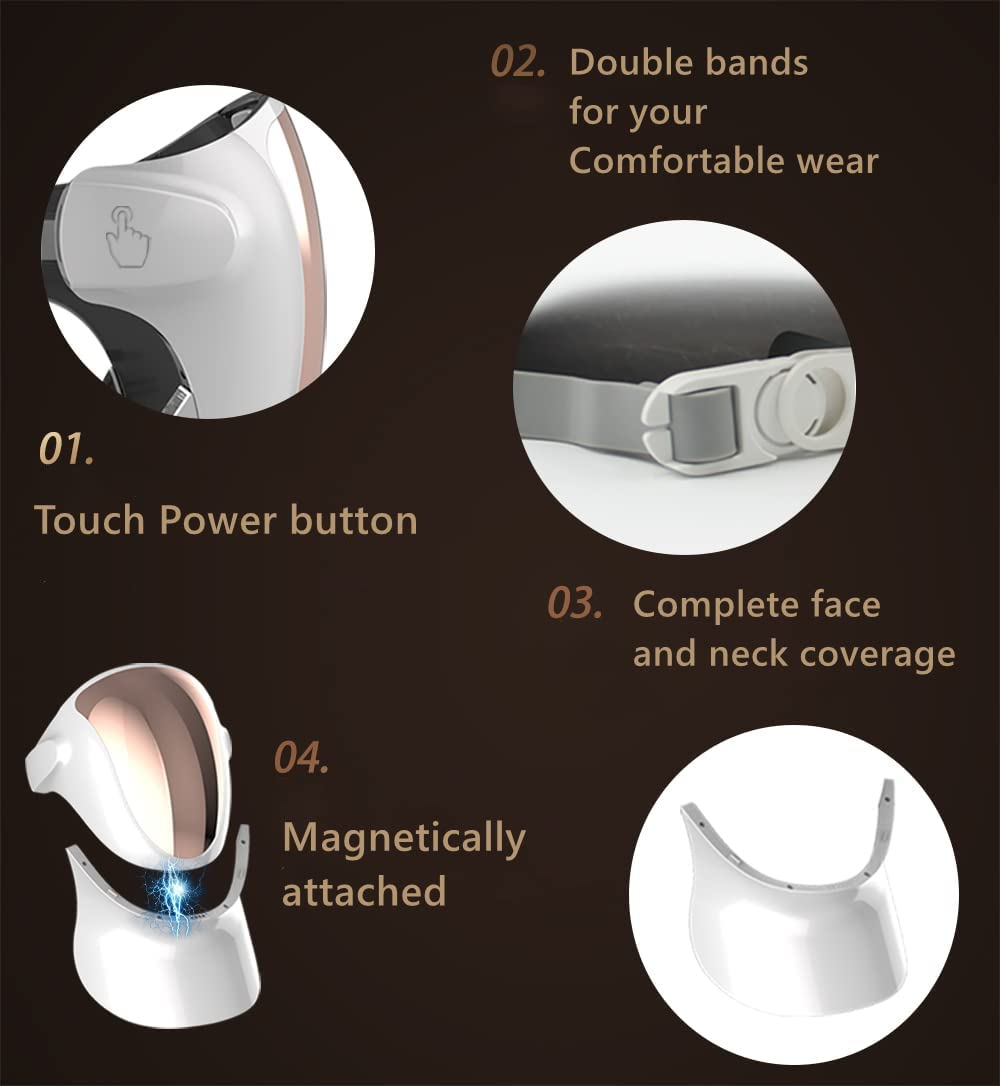 02. Double bands for your Comfortable wear

01.

Touch Power button

03. Complete face and neck coverage

04.

Magnetically attached